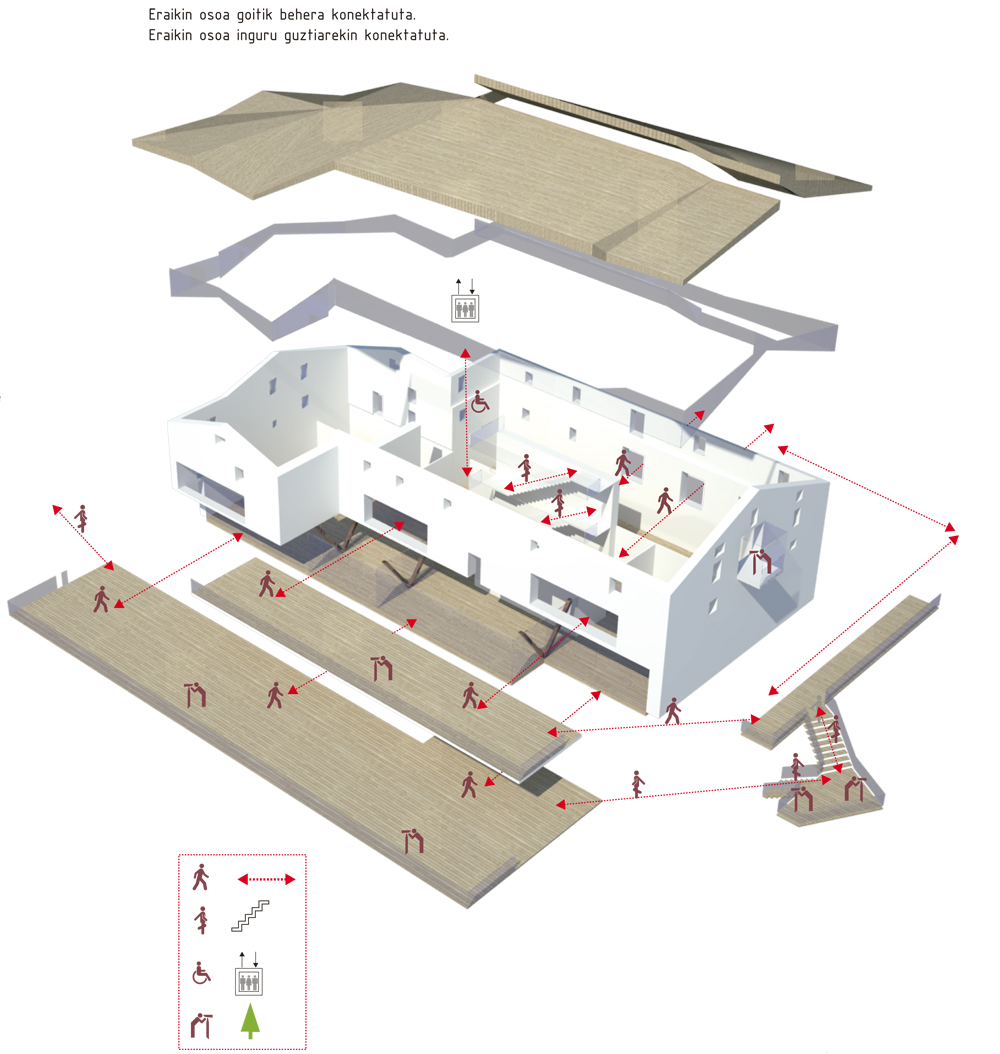 Eraikin osoa goitik behera konektatuta.
Eraikin osoa inguru guztiarekin konektatuta.